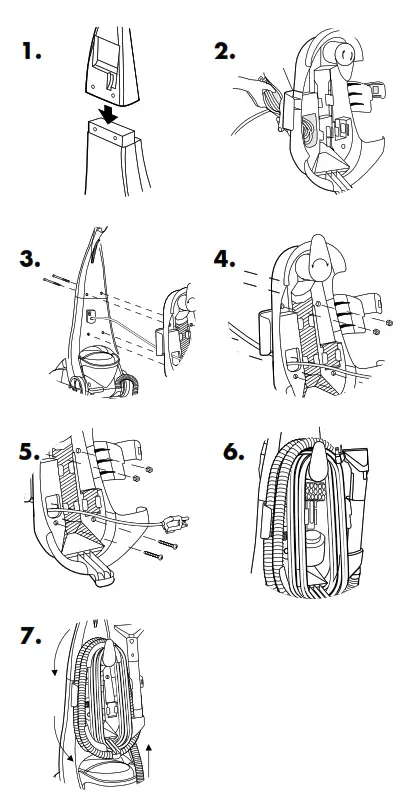 1.

2.

3.

4.

5.

6.

7.