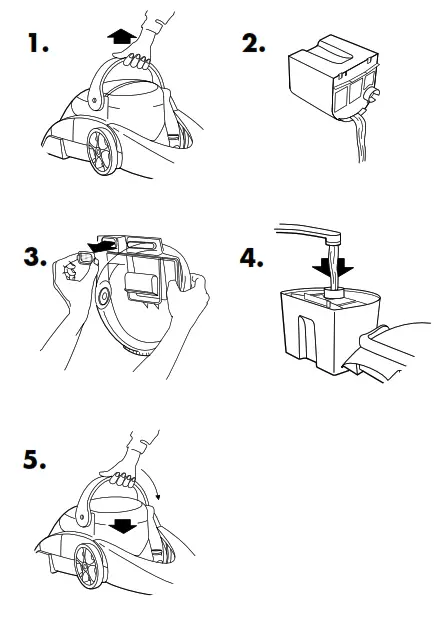 1.

2.

3.

4.

5.