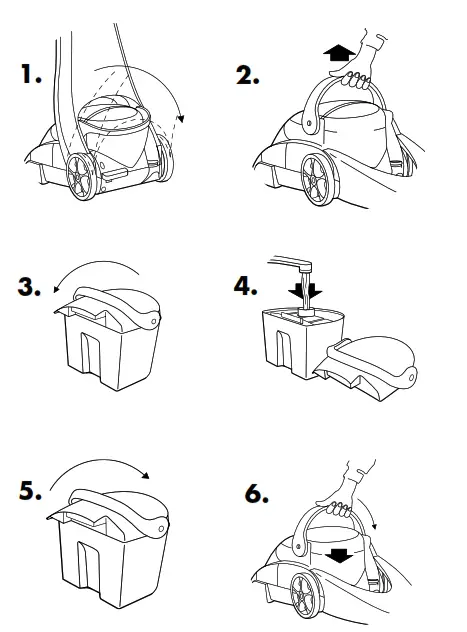 1.

2.

3.

4.

5.

6.