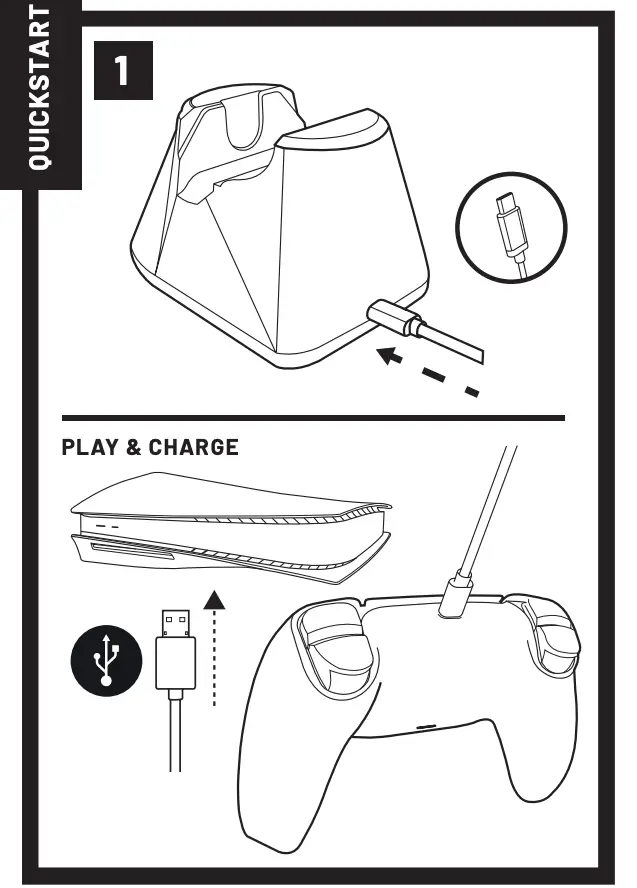 QUICKSTART

1

PLAY & CHARGE