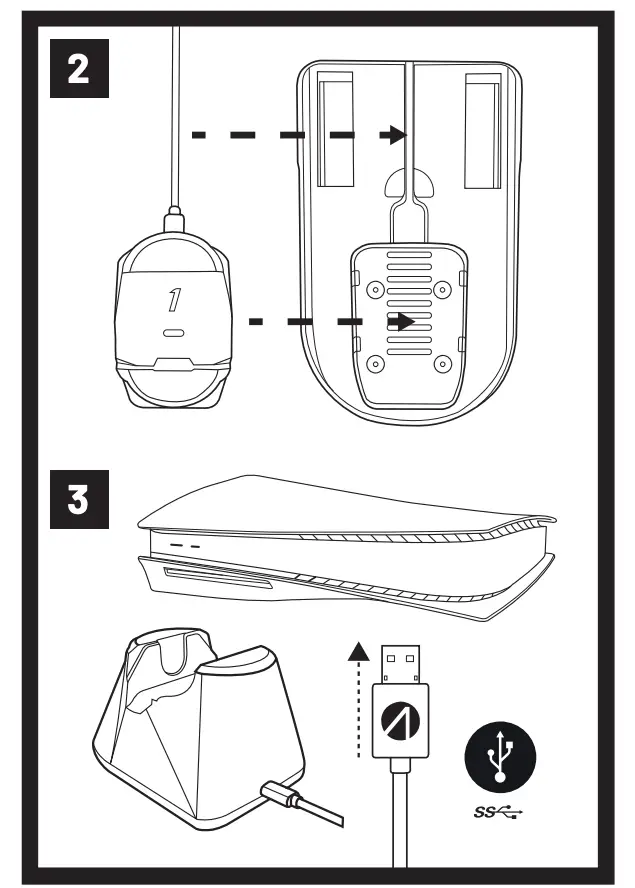 2

1

3

SS