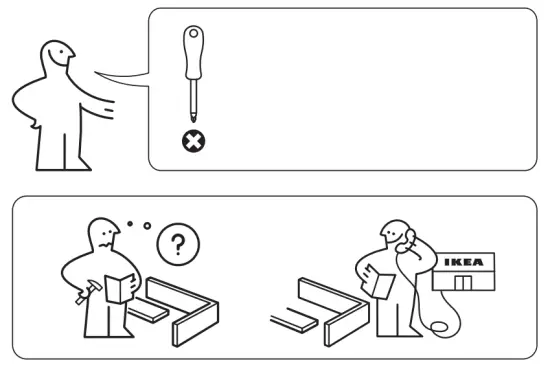 ?

IKEA