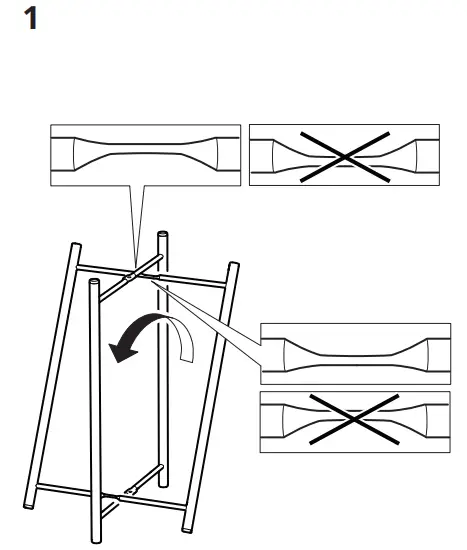 1