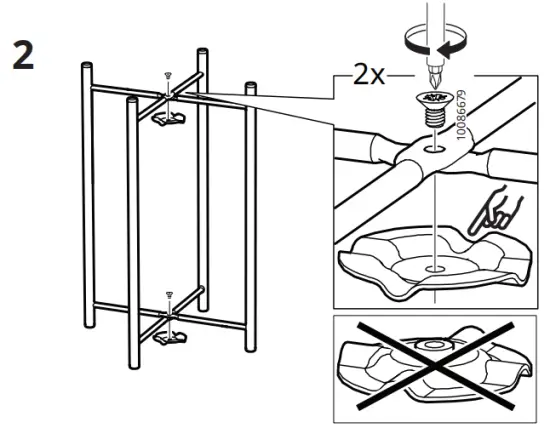 2

2x

10086679