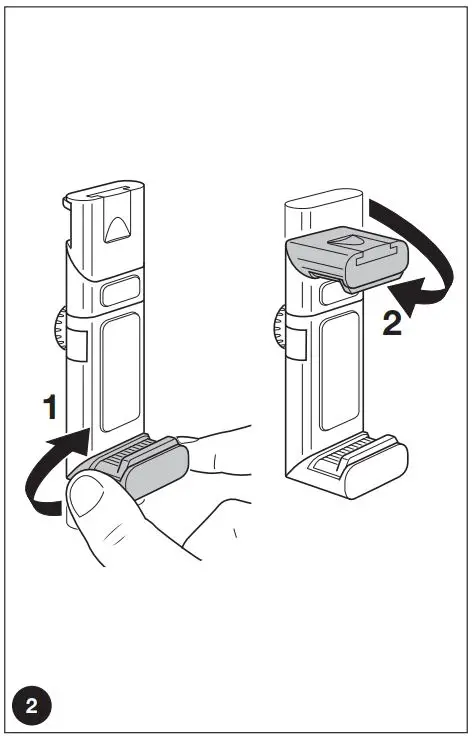 1

2

2