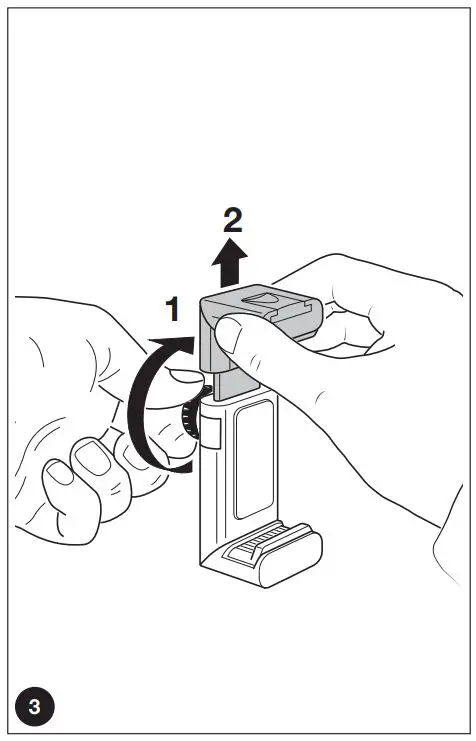 2

1

3