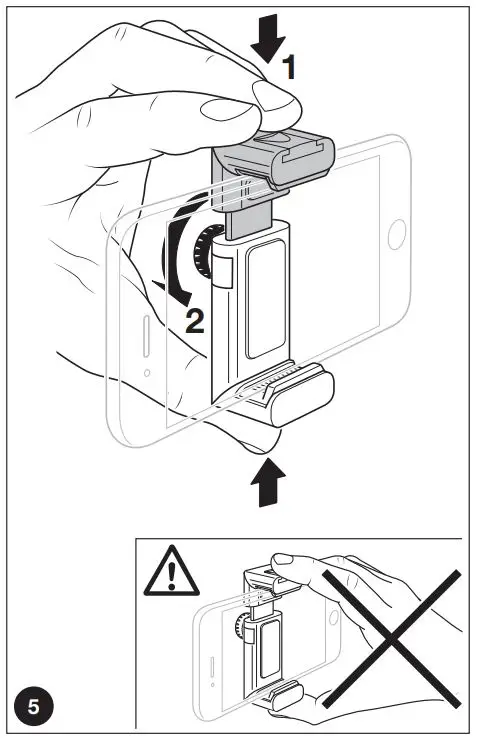 1
2
5