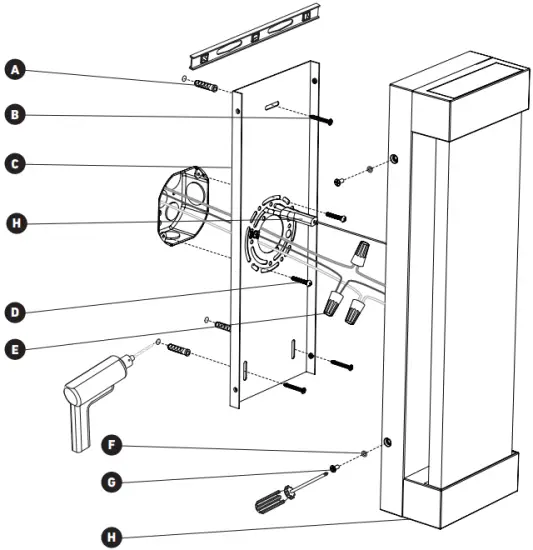 A
B
C
H
D
E
F
G
H