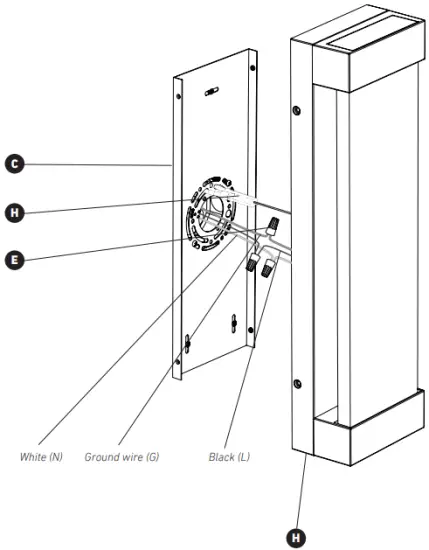 C

H

E

White (N)

Ground wire (G)

Black (L)

H