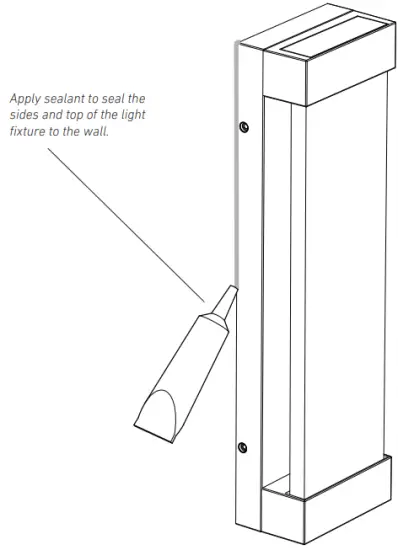 Apply sealant to seal the sides and top of the light fixture to the wall.