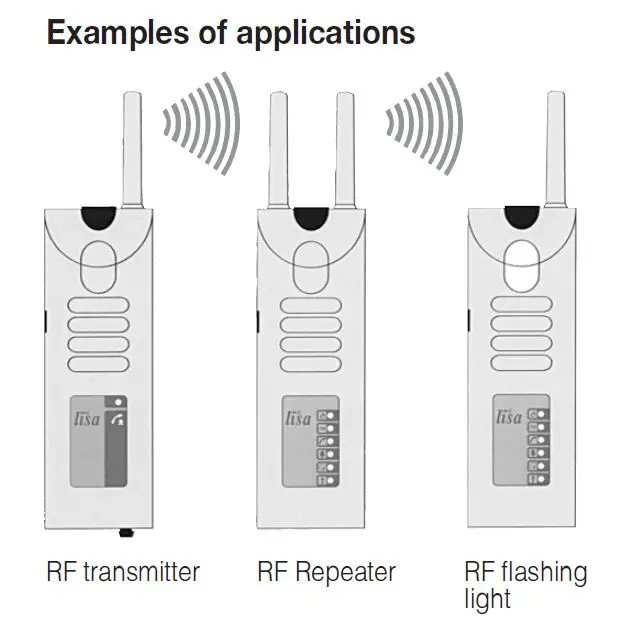 Examples of applications

lisa

lisa

lisa

RF transmitter

RF Repeater

RF flashing light