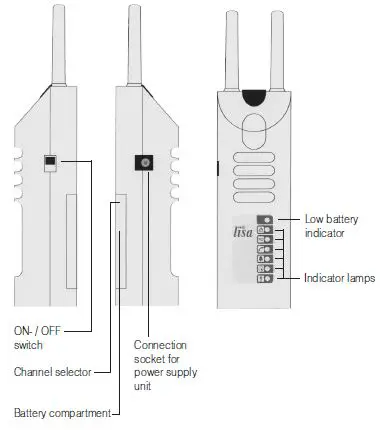 lisa

Low battery indicator

Indicator lamps

ON- / OFF switch

Channel selector

Battery compartment

Connection socket for power supply unit