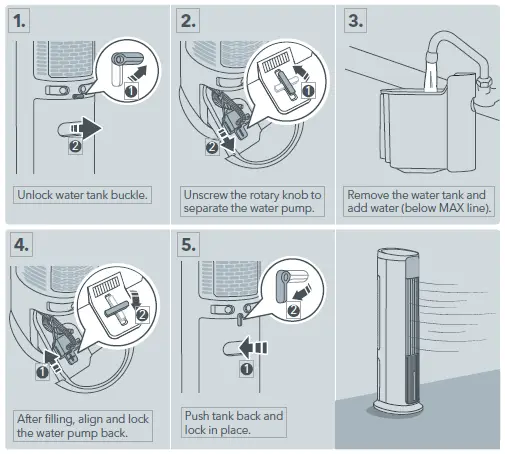 1.

1

2

Unlock water tank buckle.

2.

1

2

Unscrew the rotary knob to separate the water pump.

3.

Remove the water tank and add water (below MAX line).

4.

2

1

After filling, align and lock the water pump back.

5.

2

1

Push tank back and lock in place.