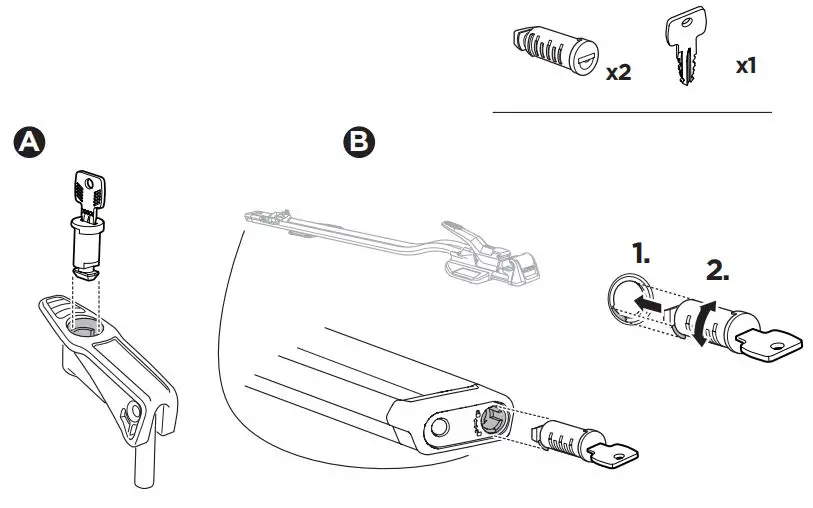 x2

x1

A

B

1.

2.