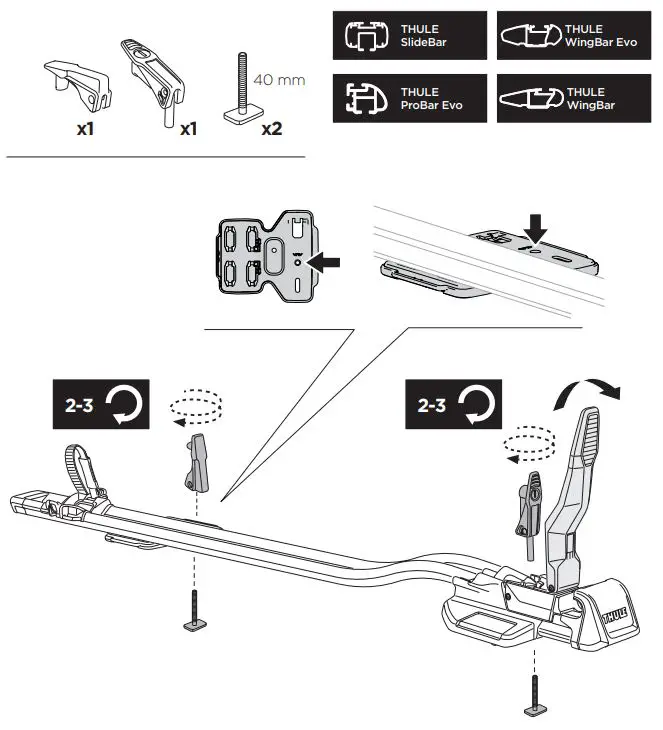 x1
x1
40 mm
x2

THULE SlideBar
THULE WingBar Evo
THULE ProBar Evo
THULE WingBar

2-3
2-3

THULE