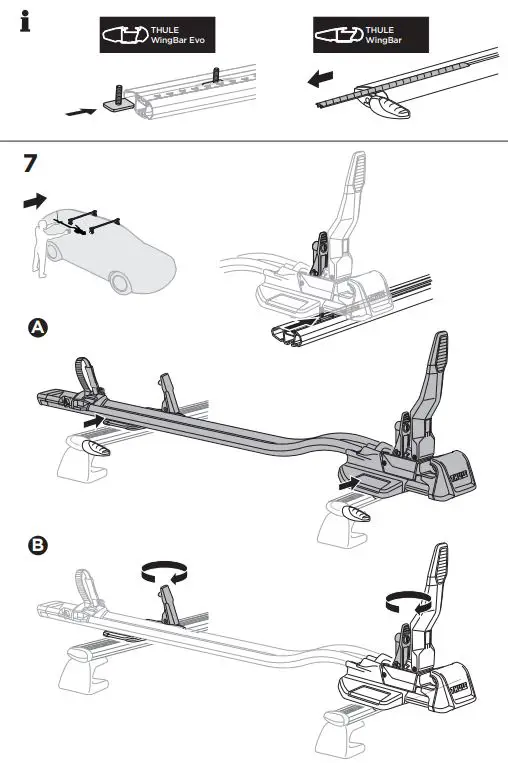 i

THULE WingBar Evo

THULE WingBar

7

A

THULE

B

THULE