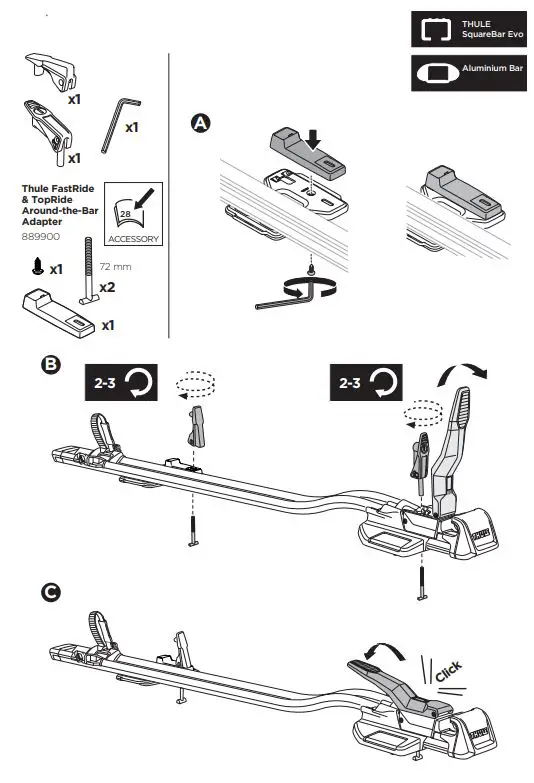 THULE SquareBar Evo

Aluminium Bar

x1

x1

x1

Thule FastRide & TopRide Around-the-Bar Adapter
889900

28
ACCESSORY

x1

72 mm

x2

x1

A

B

2-3

2-3

C

Click