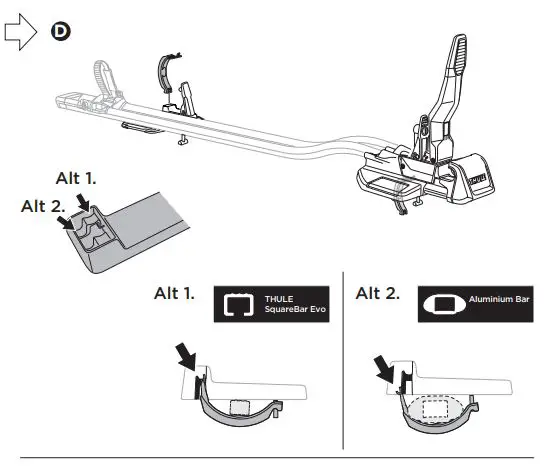 D

THULE

Alt 1.
Alt 2.

Alt 1.
THULE SquareBar Evo

Alt 2.
Aluminium Bar