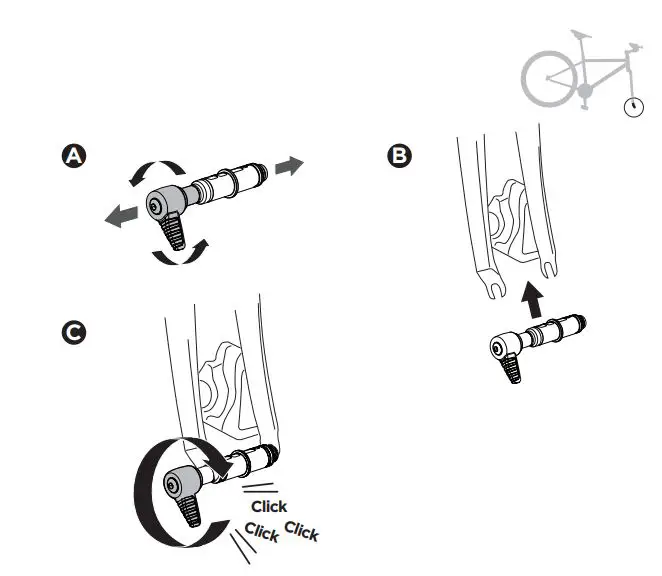 A

B

C

Click
Click
Click