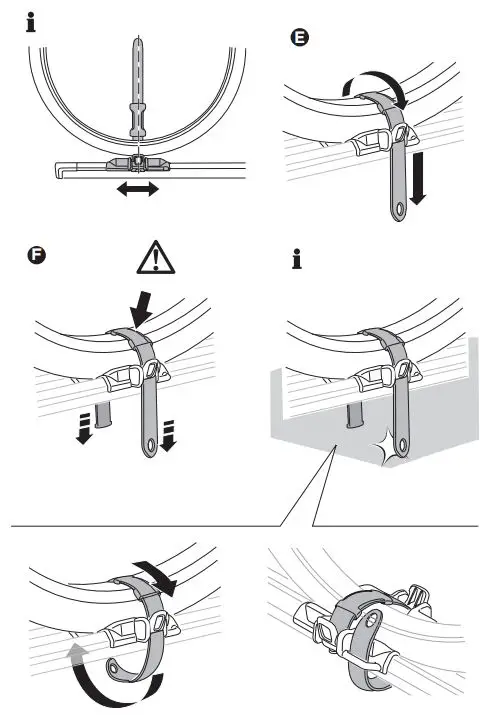 i

E

F

i