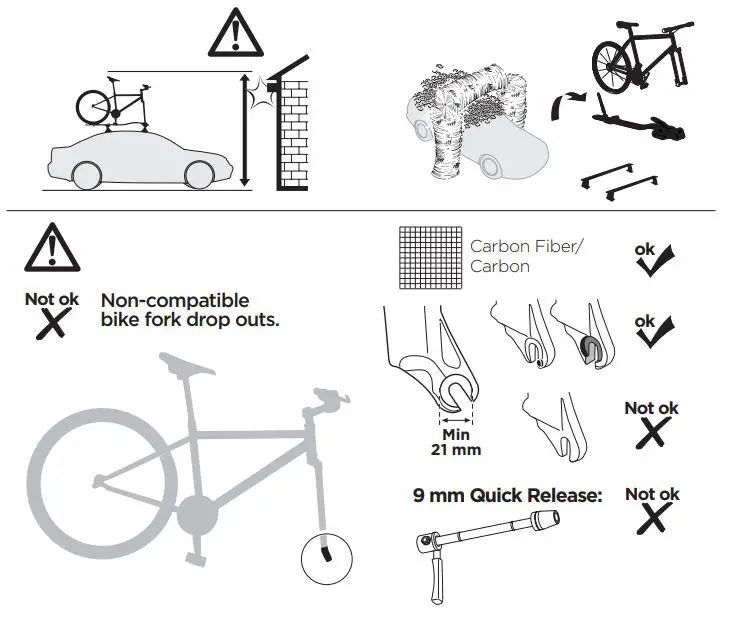 Not ok
Non-compatible bike fork drop outs.

Carbon Fiber/ Carbon

ok

ok

Min 21 mm

Not ok

9 mm Quick Release:

Not ok