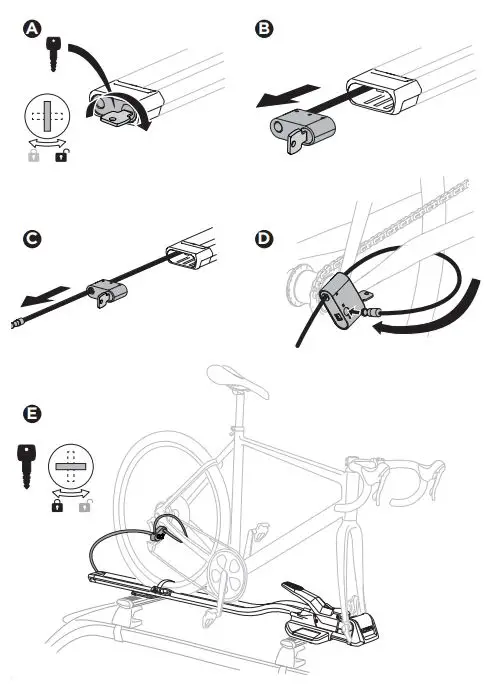 A

B

C

D

E