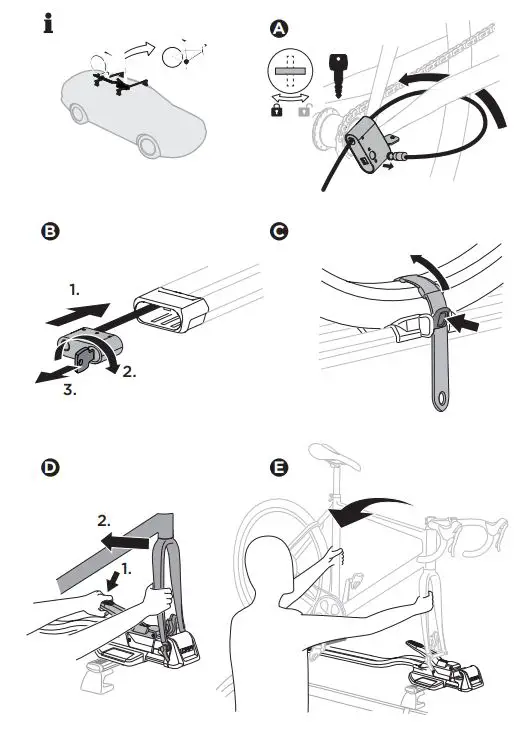 i

A

B

1.

2.

3.

C

D

2.

1.

E