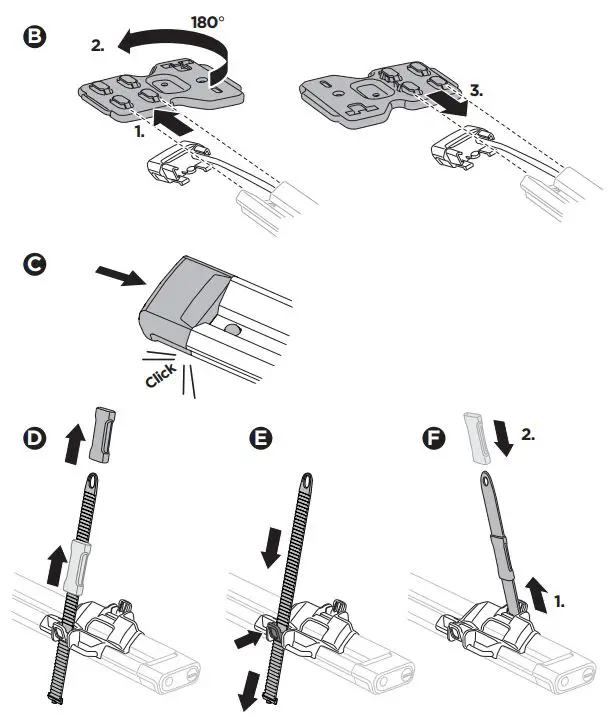 B
2.
180°
1.
3.

C
Click

D

E

F
2.
1.