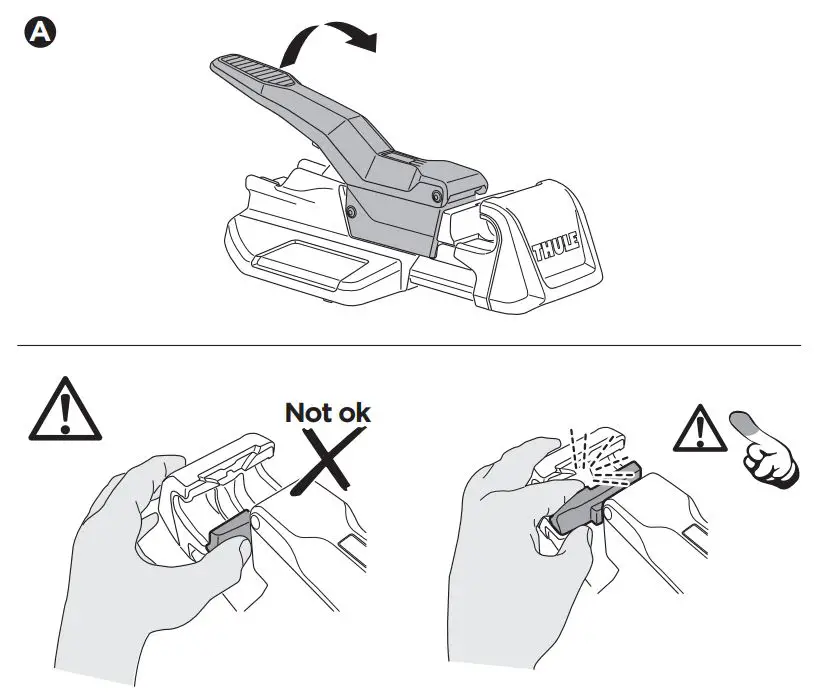 A

THULE

Not ok