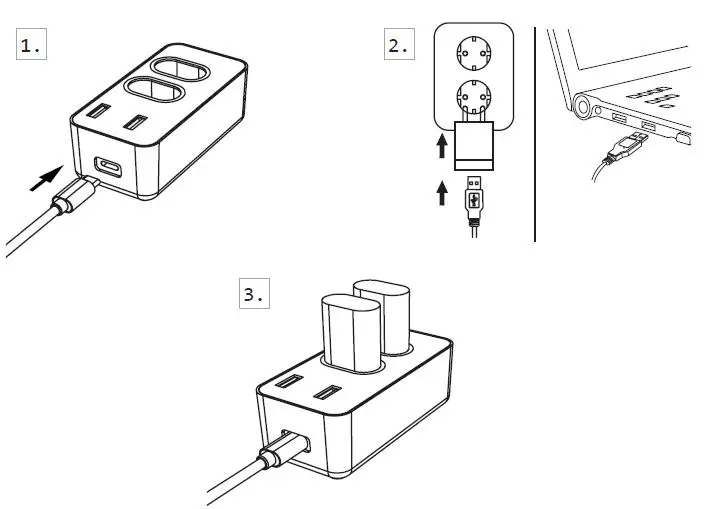 1.

2.

3.