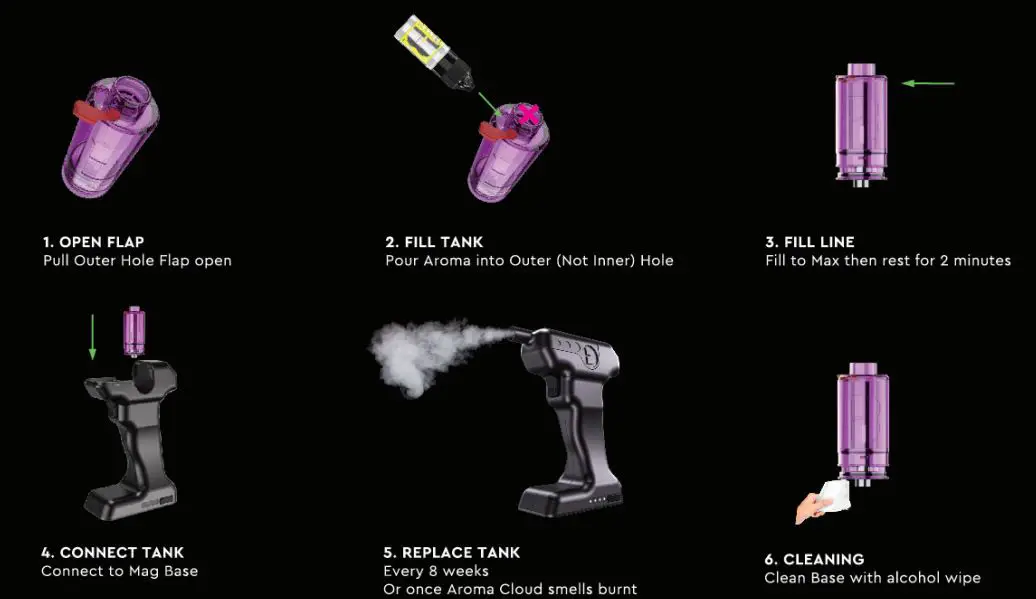 1. OPEN FLAP
Pull Outer Hole Flap open

2. FILL TANK
Pour Aroma into Outer (Not Inner) Hole

3. FILL LINE
Fill to Max then rest for 2 minutes

4. CONNECT TANK
Connect to Mag Base

5. REPLACE TANK
Every 8 weeks
Or once Aroma Cloud smells burnt

6. CLEANING
Clean Base with alcohol wipe