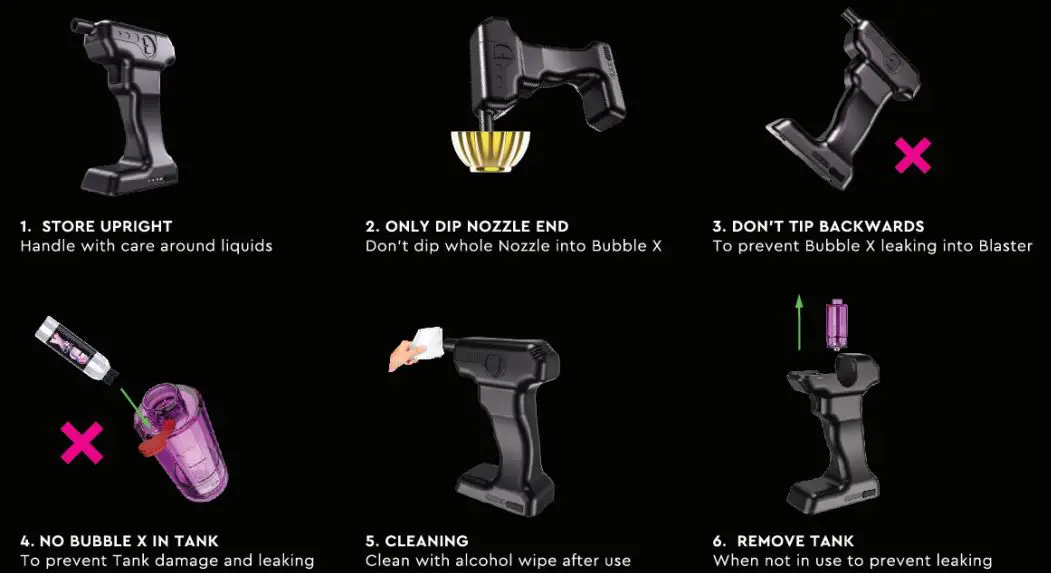 1. STORE UPRIGHT
Handle with care around liquids

2. ONLY DIP NOZZLE END
Don't dip whole Nozzle into Bubble X

3. DON'T TIP BACKWARDS
To prevent Bubble X leaking into Blaster

4. NO BUBBLE X IN TANK
To prevent Tank damage and leaking

5. CLEANING
Clean with alcohol wipe after use

6. REMOVE TANK
When not in use to prevent leaking