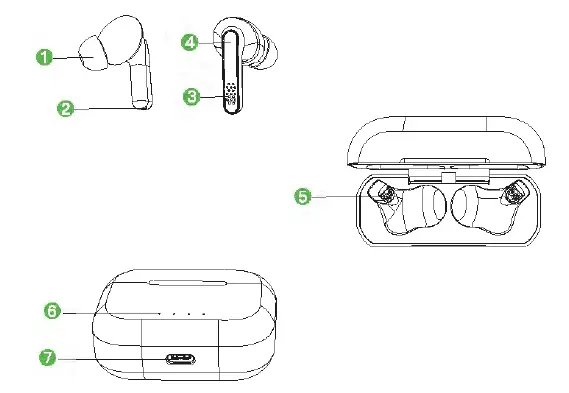 1
2
4
3
5
6
7