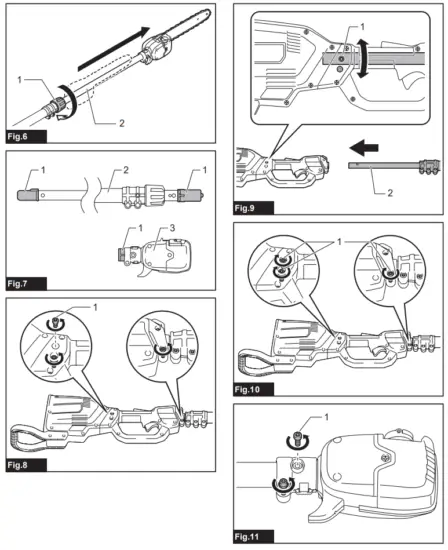 1
2
Fig.6

1
2
1
1
3
Fig.7

1
Fig.8

1
2
Fig.9

1
Fig.10

1
Fig.11