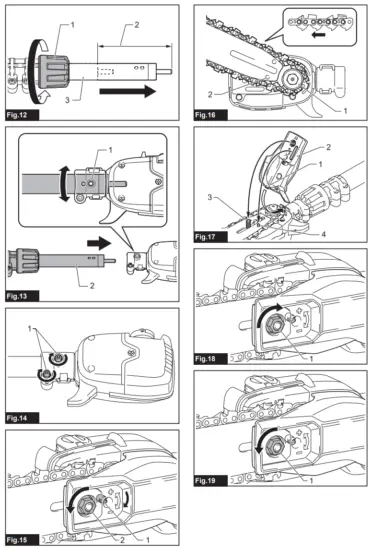 1
2
3
Fig.12

1
2
Fig.13

1
Fig.14

2
1
Fig.15

2
1
Fig.16

2
1
3
4
Fig.17

1
Fig.18

1
Fig.19