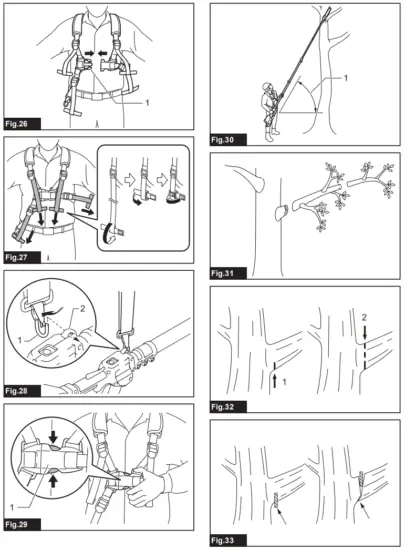 1

Fig.26

Fig.27

2

1

Fig.28

1

Fig.29

1

Fig.30

Fig.31

2

1

Fig.32

Fig.33