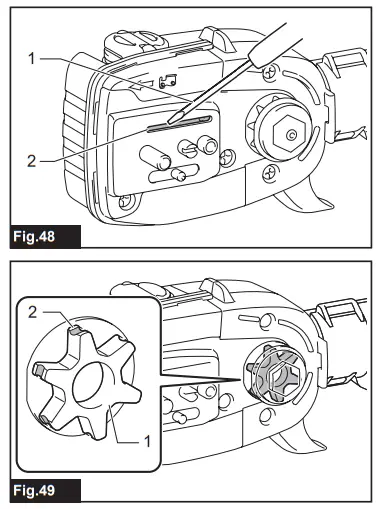 1

2

Fig.48

2

1

Fig.49