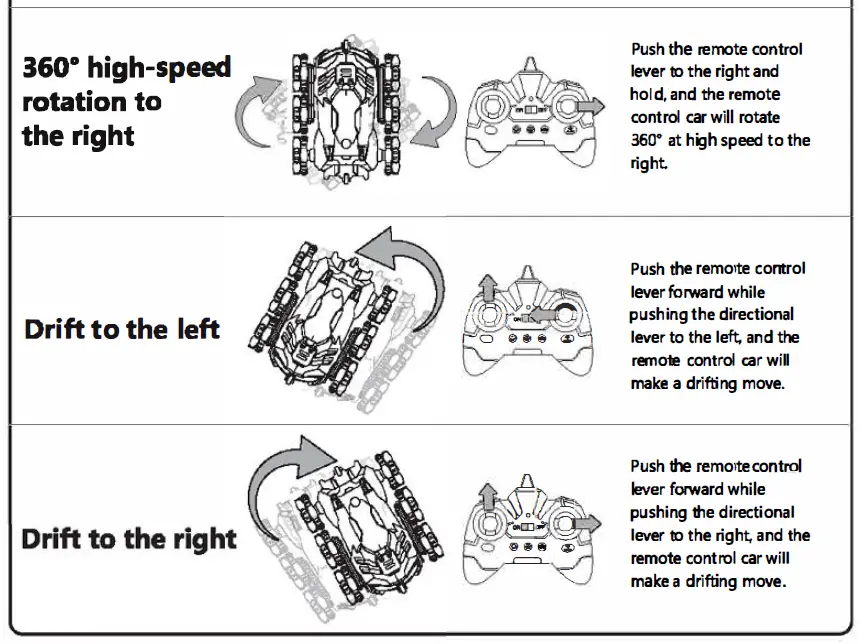 360° high-speed rotation to the right

Push the remote control lever to the right and hold, and the remote control car will rotate 360° at high speed to the right.

Drift to the left

Push the remote control lever forward while pushing the directional lever to the left, and the remote control car will make a drifting move.

Drift to the right

Push the remote control lever forward while pushing the directional lever to the right, and the remote control car will make a drifting move.