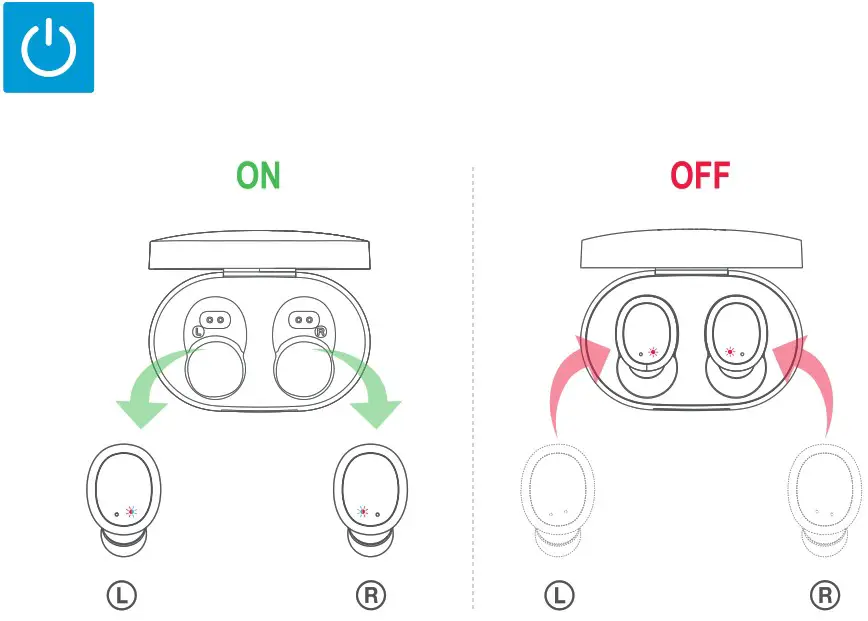 ON

L R

L R

OFF

L R