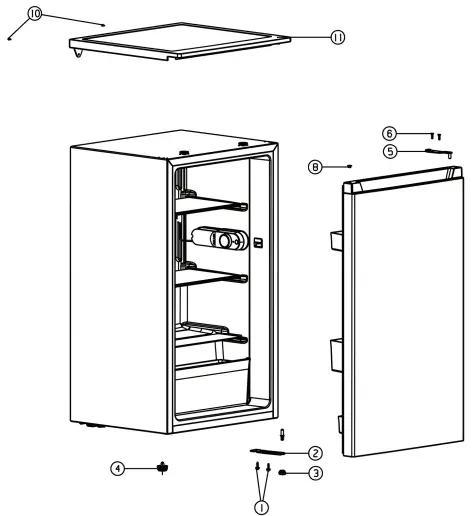 10
11
6
5
8
2
4
3
1