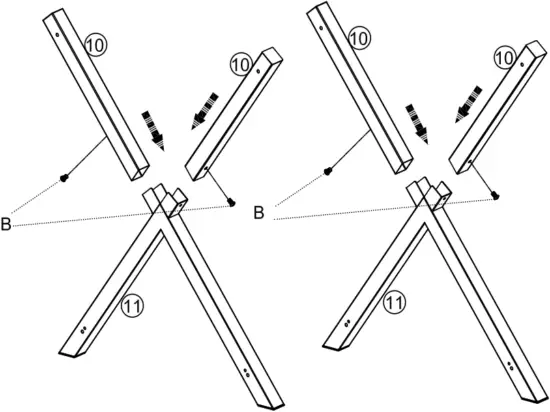 10
10
B
11
10
10
B
11