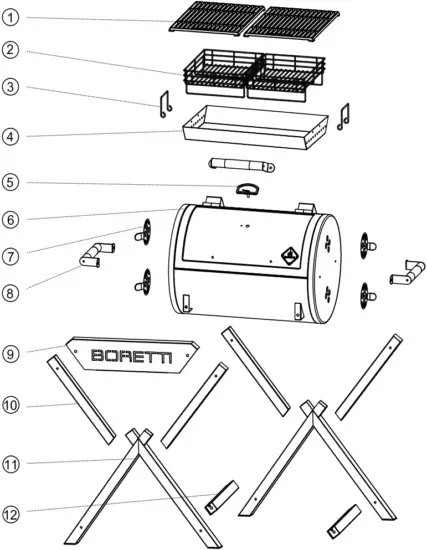 1
2
3
4
5
6
7
8
9
BORETTI
10
11
12