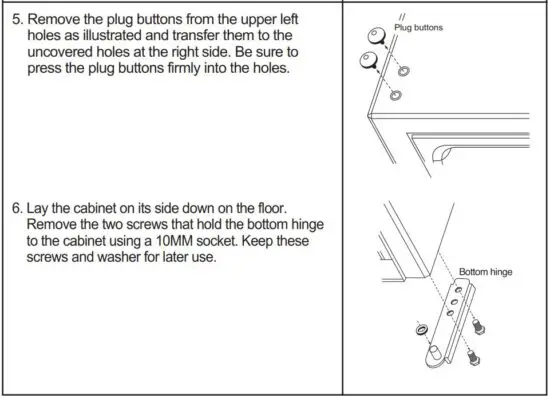 5. Remove the plug buttons from the upper left holes as illustrated and transfer them to the uncovered holes at the right side. Be sure to press the plug buttons firmly into the holes.

Plug buttons

6. Lay the cabinet on its side down on the floor. Remove the two screws that hold the bottom hinge to the cabinet using a 10MM socket. Keep these screws and washer for later use.

Bottom hinge