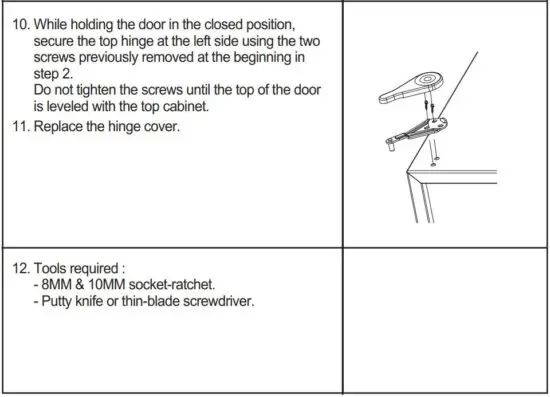 10. While holding the door in the closed position, secure the top hinge at the left side using the two screws previously removed at the beginning in step 2.
Do not tighten the screws until the top of the door is leveled with the top cabinet.
11. Replace the hinge cover.

12. Tools required :
- 8MM & 10MM socket-ratchet.
- Putty knife or thin-blade screwdriver.