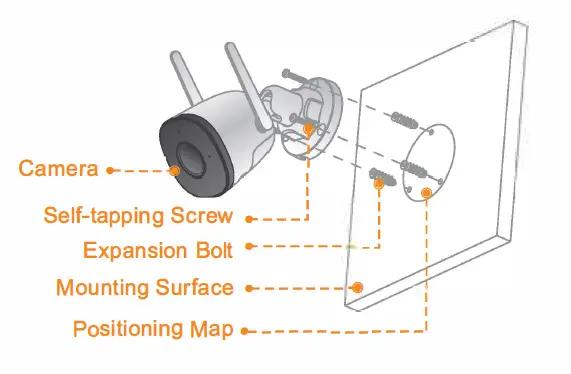 Camera
Self-tapping Screw
Expansion Bolt
Mounting Surface
Positioning Map