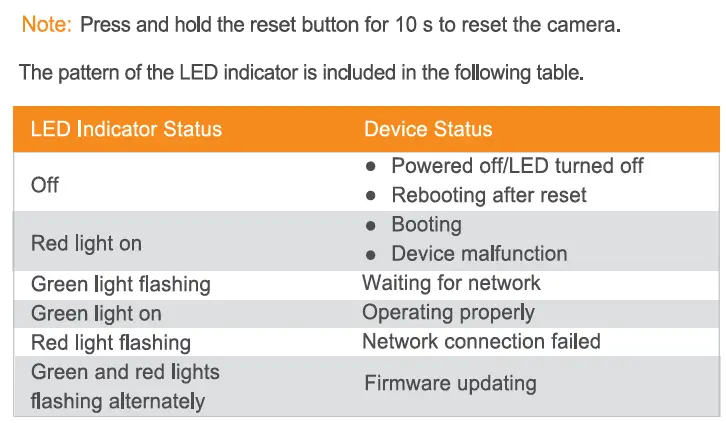 Note: Press and hold the reset button for 10 s to reset the camera.

The pattern of the LED indicator is included in the following table.

| LED Indicator Status | Device Status |
|---|---|
| Off | ● Powered off/LED turned off ● Rebooting after reset |
| Red light on | ● Booting ● Device malfunction |
| Green light flashing | Waiting for network |
| Green light on | Operating properly |
| Red light flashing | Network connection failed |
| Green and red lights flashing alternately | Firmware updating |