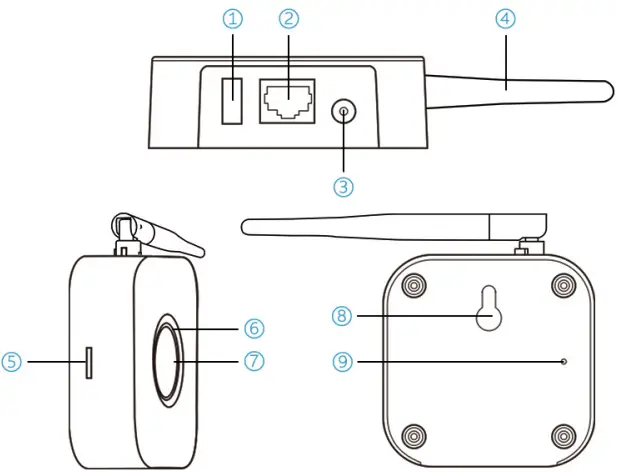 ①
②
④
③
⑥
⑤
⑦
⑧
⑨