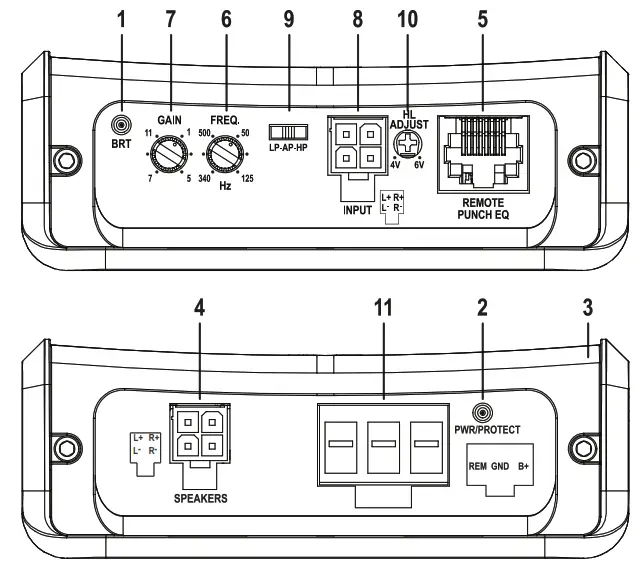 1 7 6 9 8 10 5

BRT

GAIN
11 1
7 5

FREQ.
500 50
340 125
Hz

LP-AP-HP

INPUT

L+ R+
L- R-

HL ADJUST
4V 6V

REMOTE PUNCH EQ

4 11 2 3

L+ R+
L- R-

SPEAKERS

PWR/PROTECT

REM GND B+