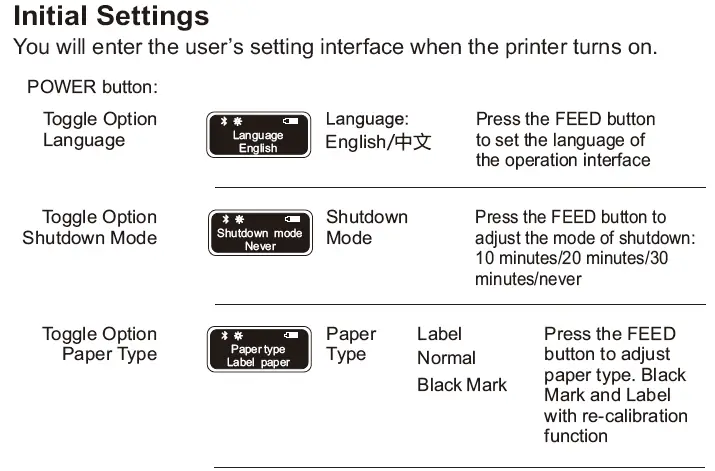 Initial Settings
You will enter the user's setting interface when the printer turns on.

POWER button:

Toggle Option Language

Language
English

Language: English/中文

Press the FEED button to set the language of the operation interface

Toggle Option Shutdown Mode

Shutdown mode
Never

Shutdown Mode

Press the FEED button to adjust the mode of shutdown: 10 minutes/20 minutes/30 minutes/never

Toggle Option Paper Type

Paper type
Label paper

Paper Type

Label
Normal
Black Mark

Press the FEED button to adjust paper type. Black Mark and Label with re-calibration function