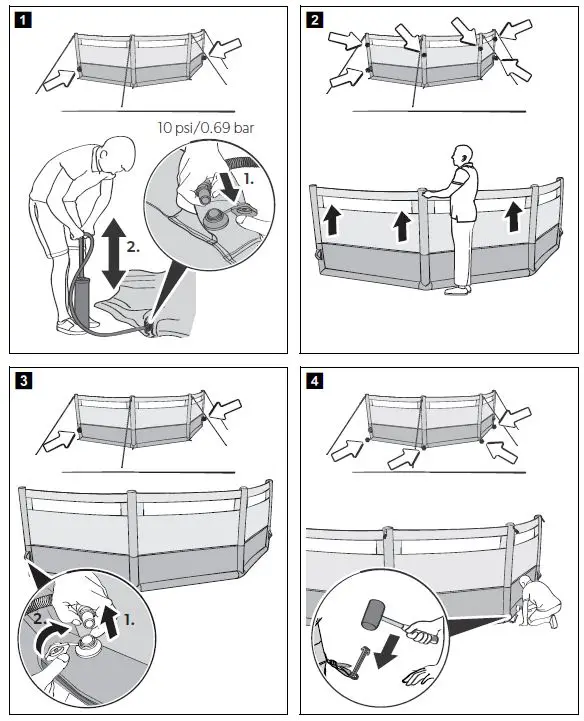 1

10 psi/0.69 bar

1.

2.

2

3

2.

1.

4